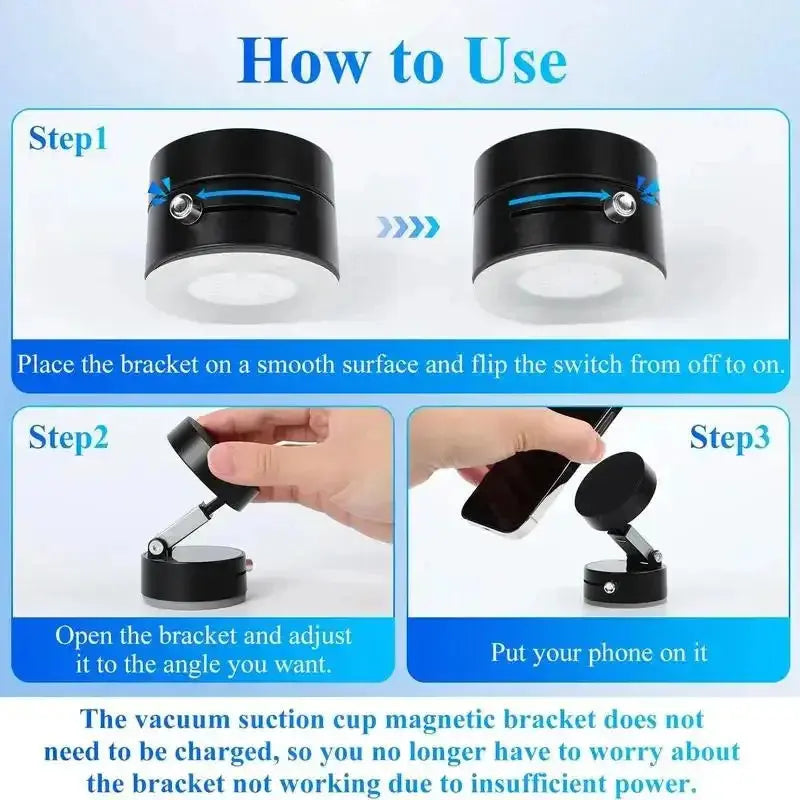 How to Use

Step1

Place the bracket on a smooth surface and flip the switch from off to on.

Step2

Open the bracket and adjust it to the angle you want.

Step3

Put your phone on it

The vacuum suction cup magnetic bracket does not need to be charged, so you no longer have to worry about the bracket not working due to insufficient power.